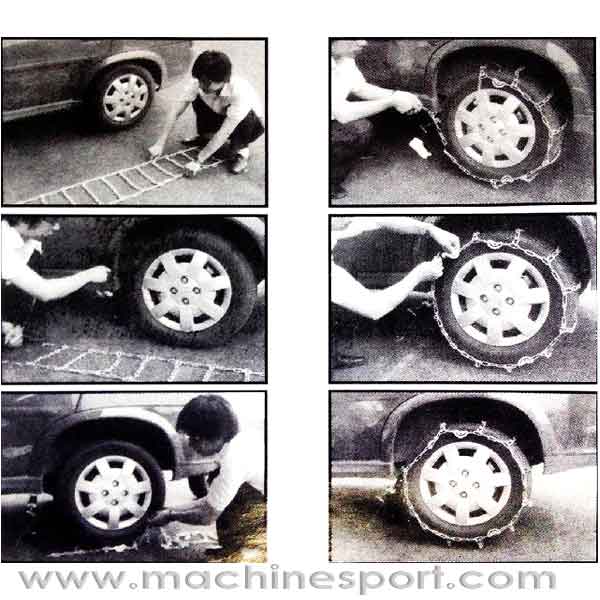 www.machinesport.com